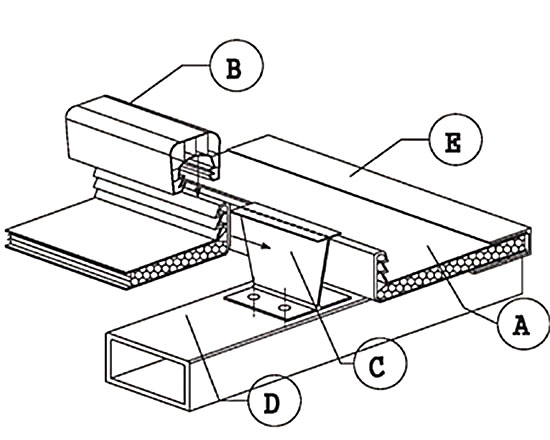 B
E
A
C
D